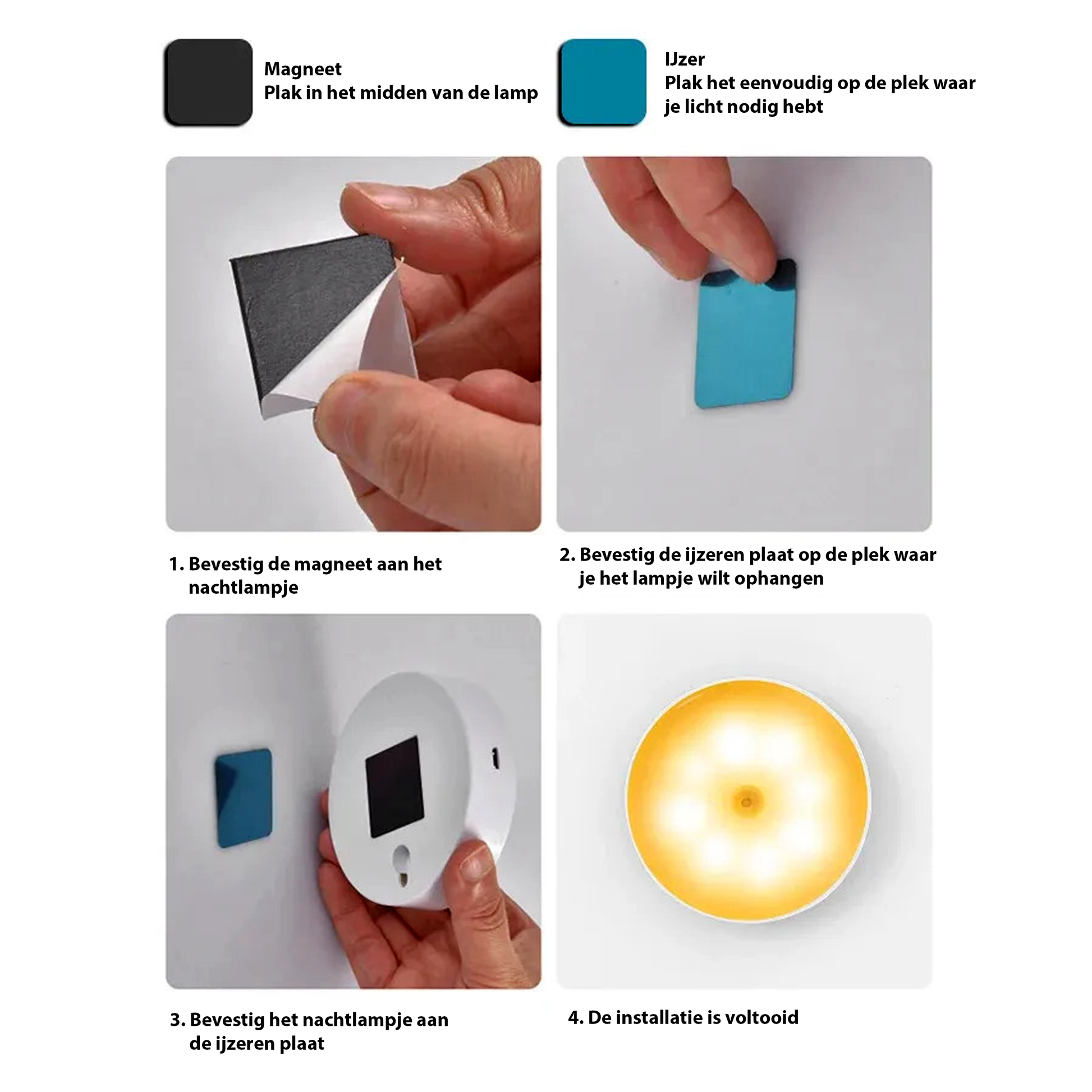 Magneet
Plak in het midden van de lamp

IJzer
Plak het eenvoudig op de plek waar je licht nodig hebt

1. Bevestig de magneet aan het nachtlampje

2. Bevestig de ijzeren plaat op de plek waar je het lampje wilt ophangen

3. Bevestig het nachtlampje aan de ijzeren plaat

4. De installatie is voltooid