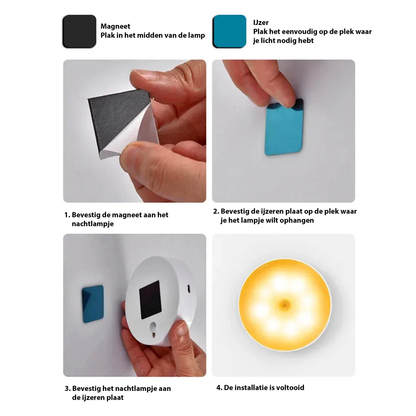 Magneet
Plak in het midden van de lamp

IJzer
Plak het eenvoudig op de plek waar je licht nodig hebt

1. Bevestig de magneet aan het nachtlampje

2. Bevestig de ijzeren plaat op de plek waar je het lampje wilt ophangen

3. Bevestig het nachtlampje aan de ijzeren plaat

4. De installatie is voltooid